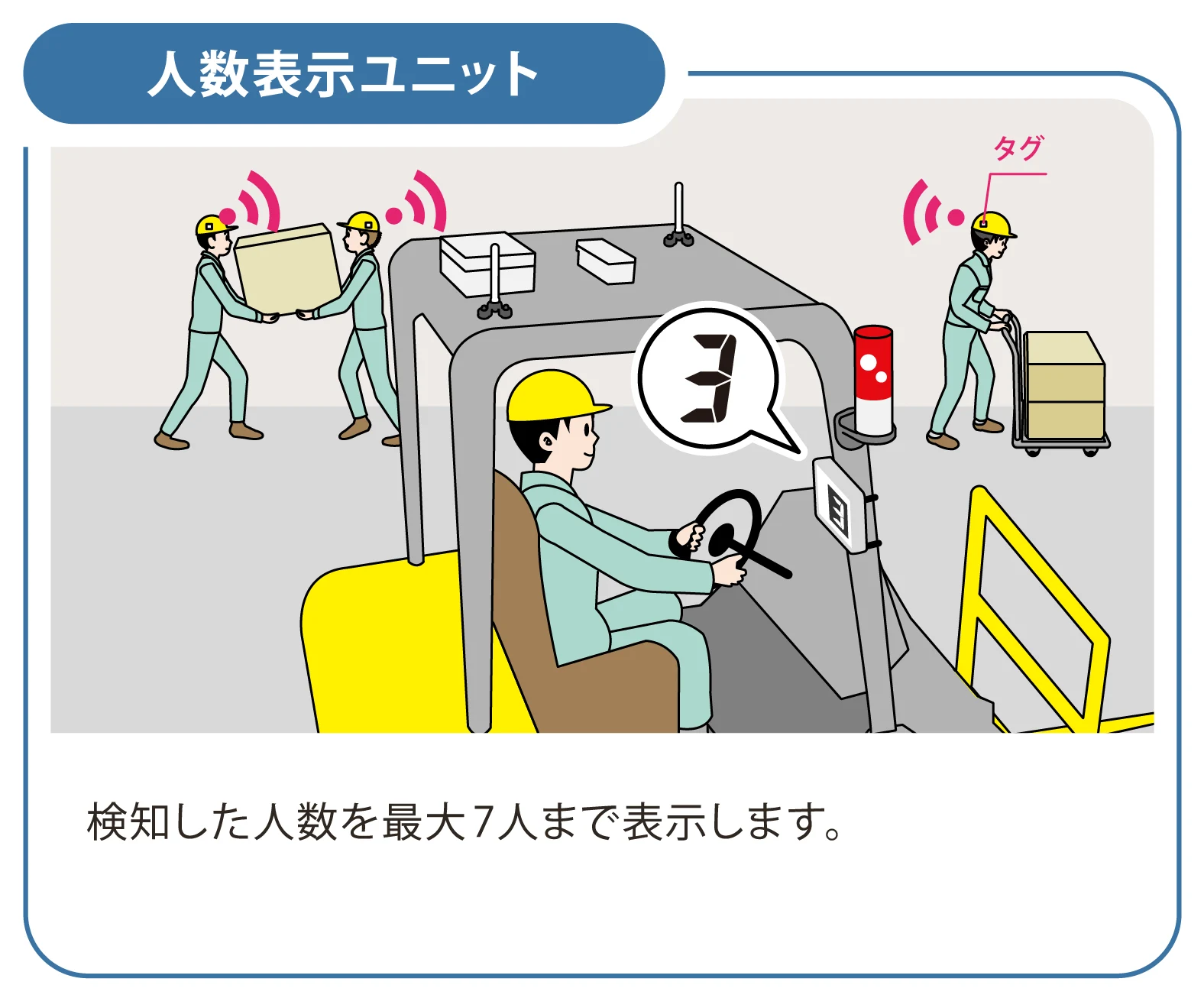 人数表示ユニット

タグ

3

3

検知した人数を最大7人まで表示します。